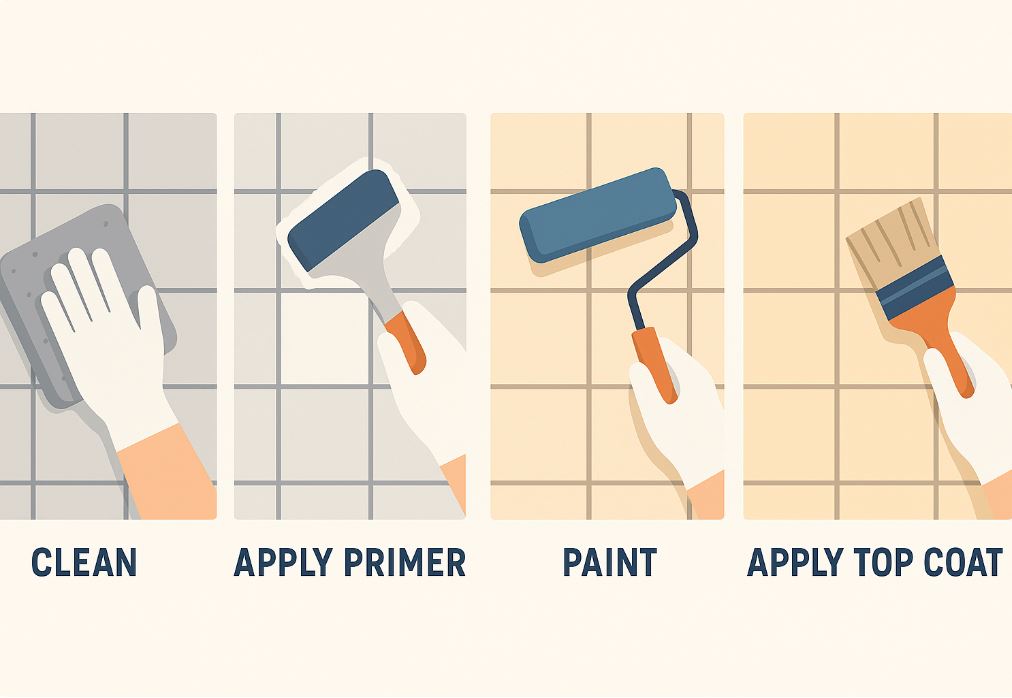 CLEAN

APPLY PRIMER

PAINT

APPLY TOP COAT